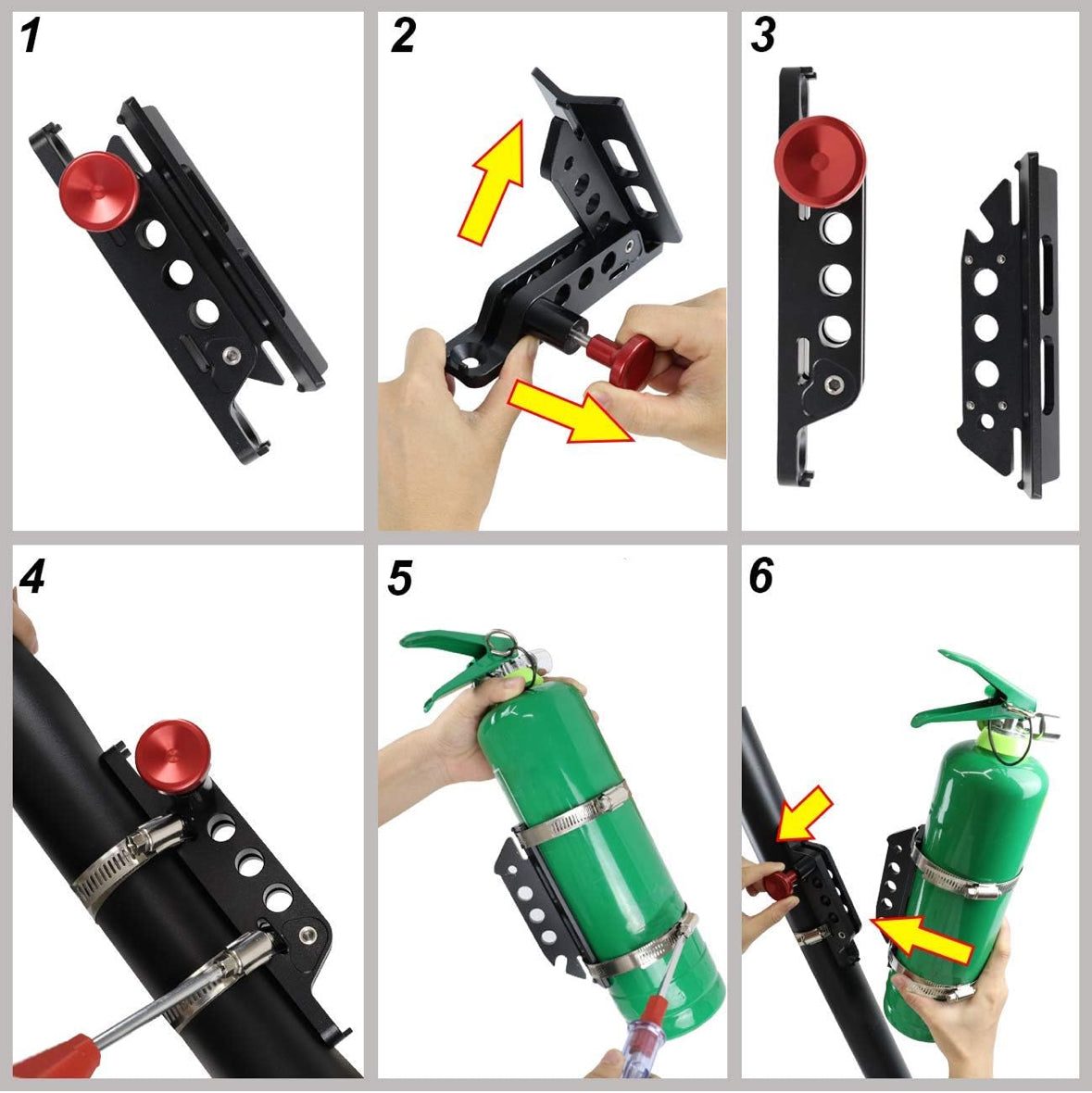 1

2

3

4

5

6